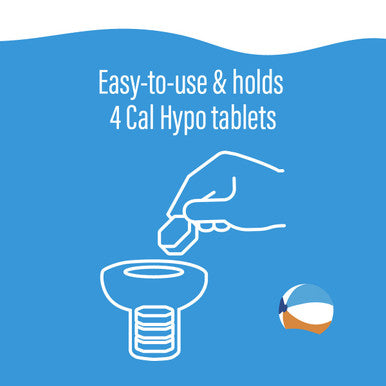 Easy-to-use & holds
4 Cal Hypo tablets