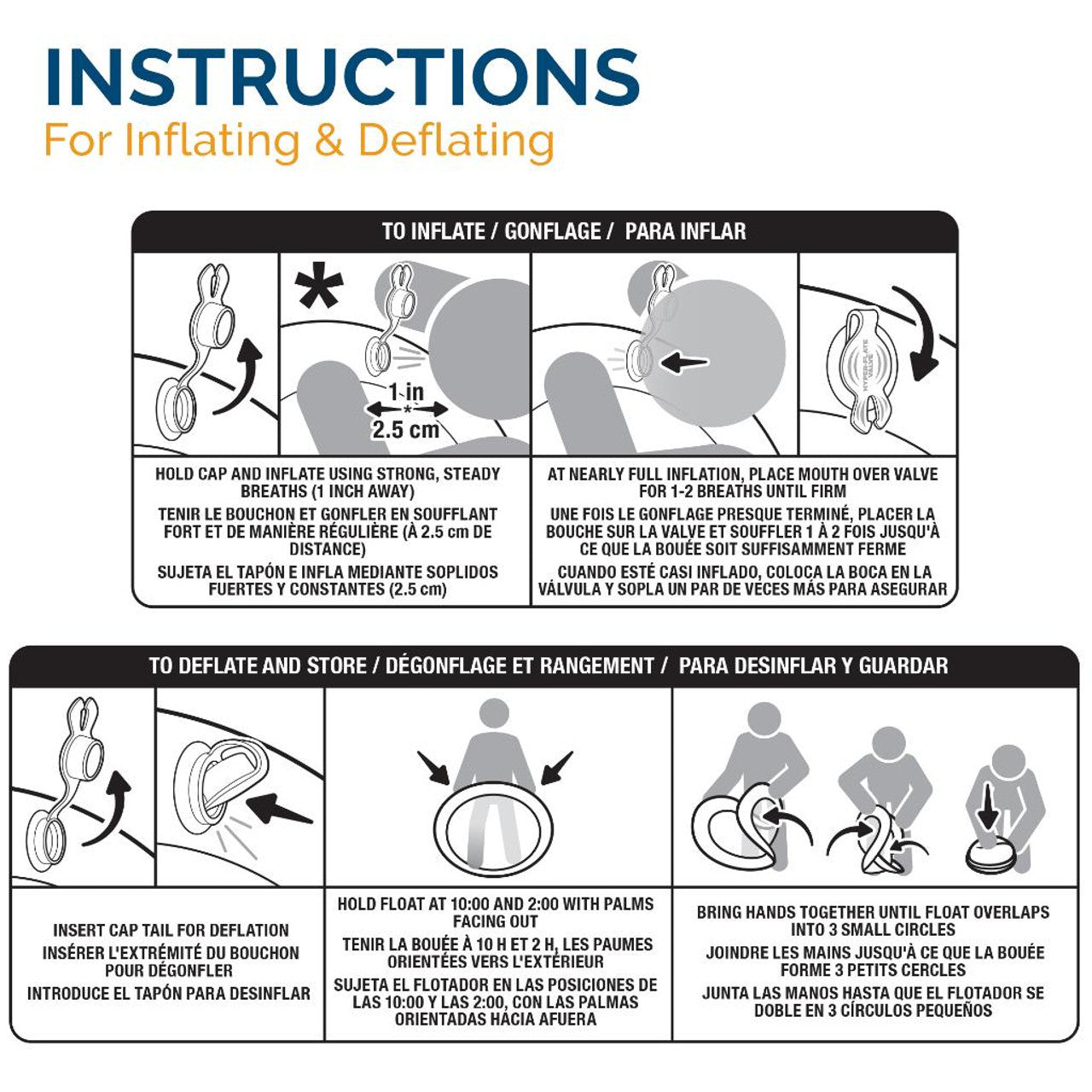 INSTRUCTIONS
For Inflating & Deflating

TO INFLATE / GONFLAGE / PARA INFLAR

*

1 in
*
2.5 cm

HYPER-FLATE VALVE

HOLD CAP AND INFLATE USING STRONG, STEADY BREATHS (1 INCH AWAY)
TENIR LE BOUCHON ET GONFLER EN SOUFFLANT FORT ET DE MANIÈRE RÉGULIÈRE (À 2.5 cm DE DISTANCE)
SUJETA EL TAPÓN E INFLA MEDIANTE SOPLIDOS FUERTES Y CONSTANTES (2.5 cm)

AT NEARLY FULL INFLATION, PLACE MOUTH OVER VALVE FOR 1-2 BREATHS UNTIL FIRM
UNE FOIS LE GONFLAGE PRESQUE TERMINÉ, PLACER LA BOUCHE SUR LA VALVE ET SOUFFLER 1 À 2 FOIS JUSQU'À CE QUE LA BOUÉE SOIT SUFFISAMMENT FERME
CUANDO ESTÉ CASI INFLADO, COLOCA LA BOCA EN LA VÁLVULA Y SOPLA UN PAR DE VECES MÁS PARA ASEGURAR

TO DEFLATE AND STORE / DÉGONFLAGE ET RANGEMENT / PARA DESINFLAR Y GUARDAR

INSERT CAP TAIL FOR DEFLATION
INSÉRER L'EXTRÉMITÉ DU BOUCHON POUR DÉGONFLER
INTRODUCE EL TAPÓN PARA DESINFLAR

HOLD FLOAT AT 10:00 AND 2:00 WITH PALMS FACING OUT
TENIR LA BOUÉE À 10 H ET 2 H, LES PAUMES ORIENTÉES VERS L'EXTÉRIEUR
SUJETA EL FLOTADOR EN LAS POSICIONES DE LAS 10:00 Y LAS 2:00, CON LAS PALMAS ORIENTADAS HACIA AFUERA

BRING HANDS TOGETHER UNTIL FLOAT OVERLAPS INTO 3 SMALL CIRCLES
JOINDRE LES MAINS JUSQU'À CE QUE LA BOUÉE FORME 3 PETITS CERCLES
JUNTA LAS MANOS HASTA QUE EL FLOTADOR SE DOBLE EN 3 CÍRCULOS PEQUEÑOS