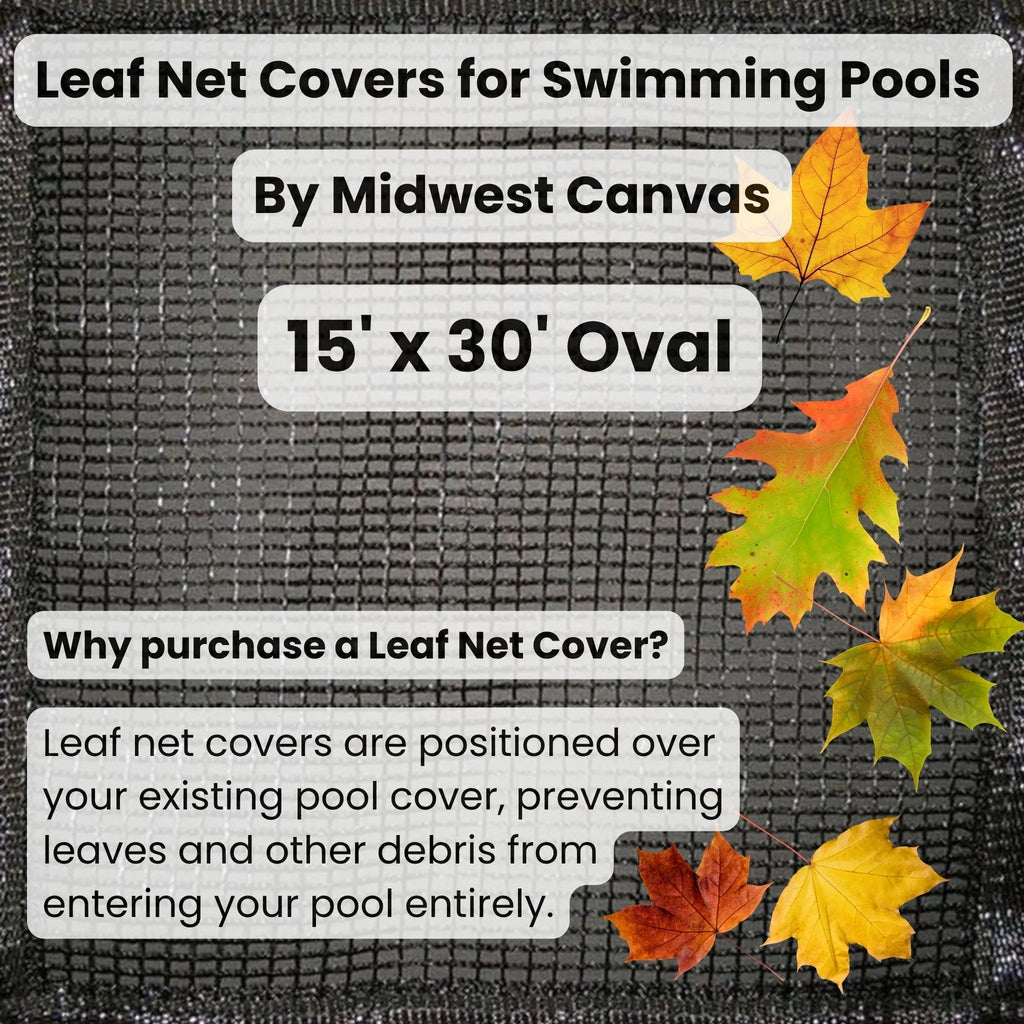 Leaf Net Covers for Swimming Pools

By Midwest Canvas

15' x 30' Oval

Why purchase a Leaf Net Cover?

Leaf net covers are positioned over your existing pool cover, preventing leaves and other debris from entering your pool entirely.