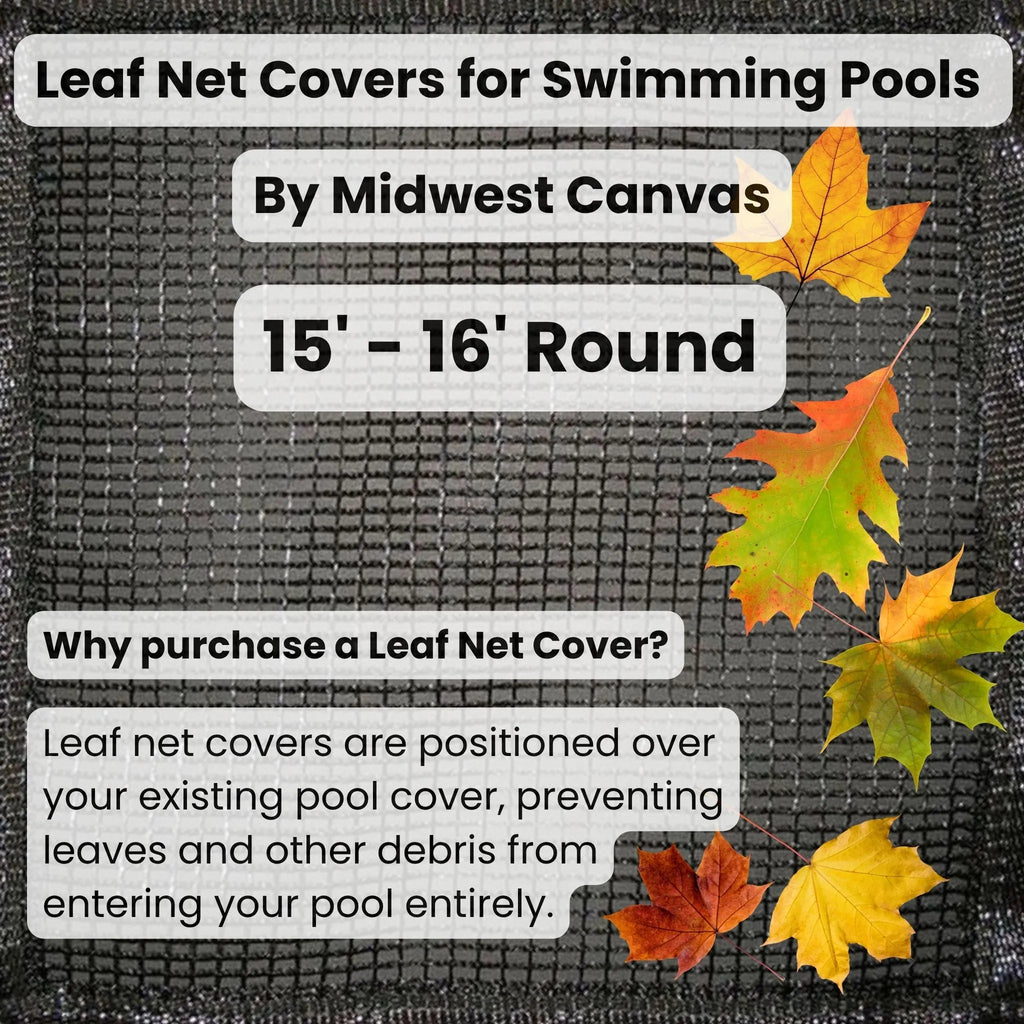 Leaf Net Covers for Swimming Pools

By Midwest Canvas

15' - 16' Round

Why purchase a Leaf Net Cover?

Leaf net covers are positioned over your existing pool cover, preventing leaves and other debris from entering your pool entirely.