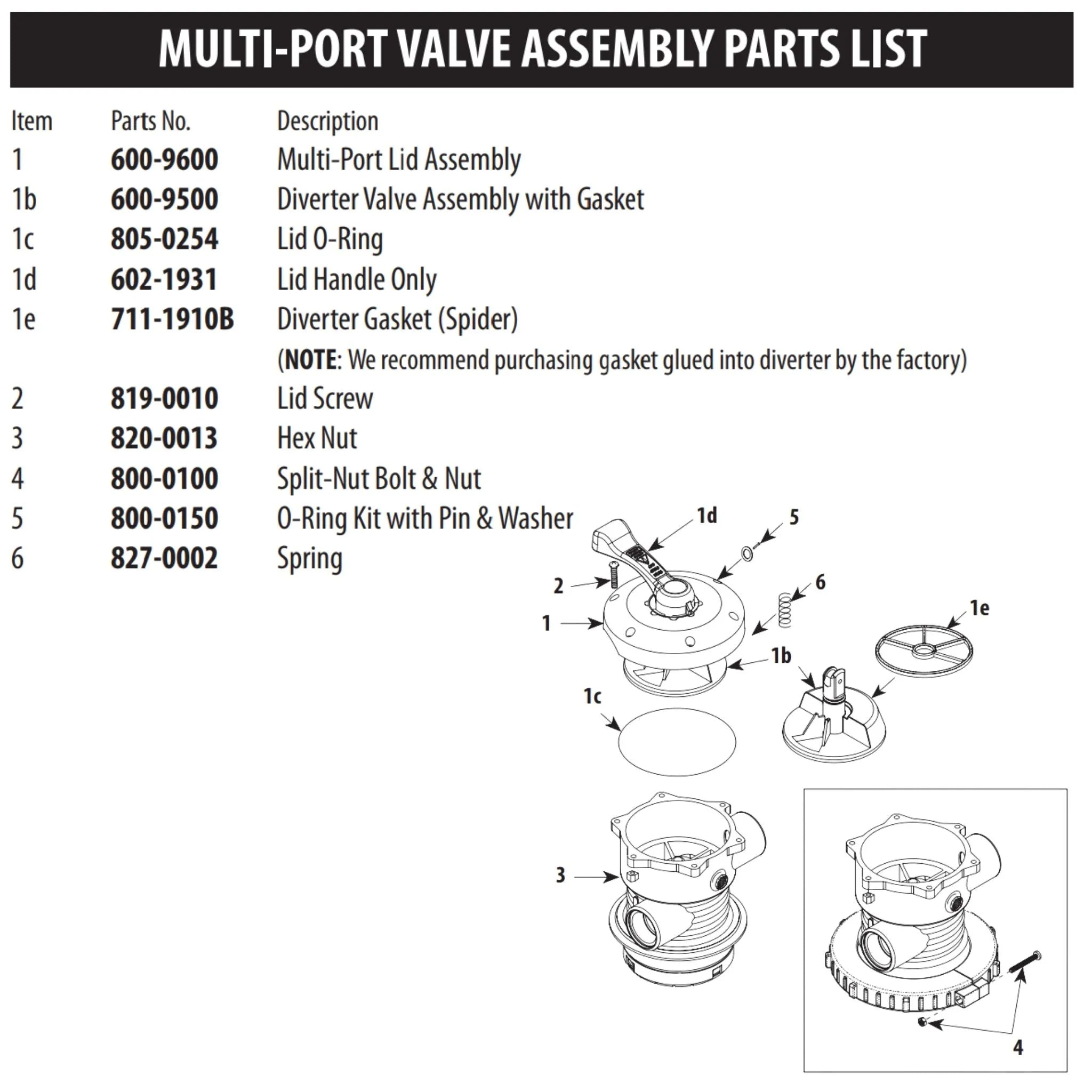 MULTI-PORT VALVE ASSEMBLY PARTS LIST

| Item | Parts No. | Description |
|---|---|---|
| 1 | 600-9600 | Multi-Port Lid Assembly |
| 1b | 600-9500 | Diverter Valve Assembly with Gasket |
| 1c | 805-0254 | Lid O-Ring |
| 1d | 602-1931 | Lid Handle Only |
| 1e | 711-1910B | Diverter Gasket (Spider) |
| | | (NOTE: We recommend purchasing gasket glued into diverter by the factory) |
| 2 | 819-0010 | Lid Screw |
| 3 | 820-0013 | Hex Nut |
| 4 | 800-0100 | Split-Nut Bolt & Nut |
| 5 | 800-0150 | O-Ring Kit with Pin & Washer |
| 6 | 827-0002 | Spring |

1d
5
2
6
1
1e
1b
1c
3
4